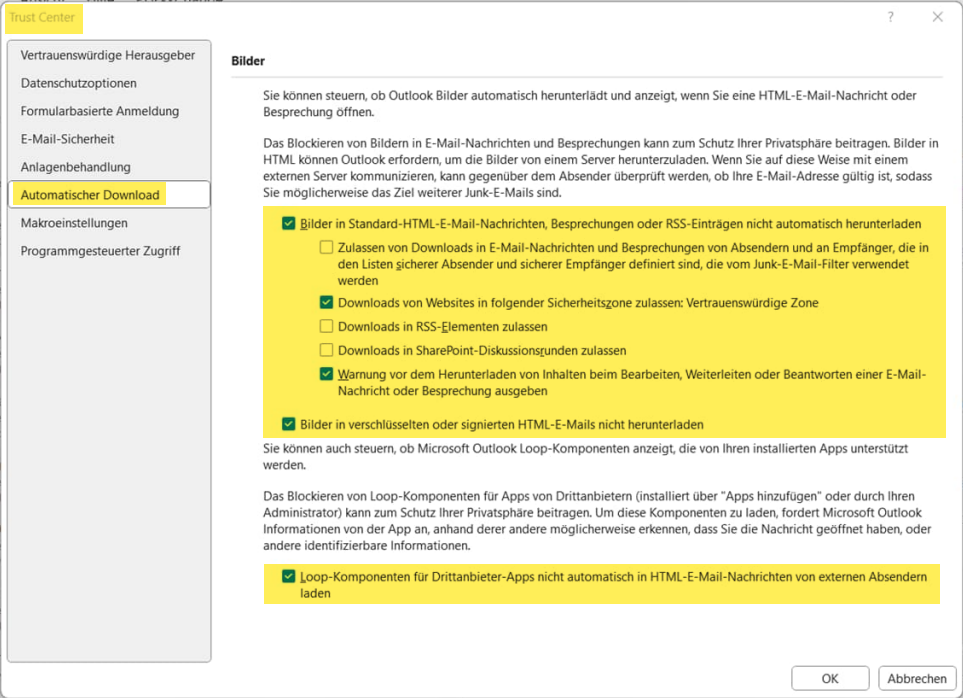 Trust Center

?

Vertrauenswürdige Herausgeber
Datenschutzoptionen
Formularbasierte Anmeldung
E-Mail-Sicherheit
Anlagenbehandlung
Automatischer Download
Makroeinstellungen
Programmgesteuerter Zugriff

Bilder

Sie können steuern, ob Outlook Bilder automatisch herunterlädt und anzeigt, wenn Sie eine HTML-E-Mail-Nachricht oder Besprechung öffnen.

Das Blockieren von Bildern in E-Mail-Nachrichten und Besprechungen kann zum Schutz Ihrer Privatsphäre beitragen. Bilder in HTML können Outlook erfordern, um die Bilder von einem Server herunterzuladen. Wenn Sie auf diese Weise mit einem externen Server kommunizieren, kann gegenüber dem Absender überprüft werden, ob Ihre E-Mail-Adresse gültig ist, sodass Sie möglicherweise das Ziel weiterer Junk-E-Mails sind.

Bilder in Standard-HTML-E-Mail-Nachrichten, Besprechungen oder RSS-Einträgen nicht automatisch herunterladen

Zulassen von Downloads in E-Mail-Nachrichten und Besprechungen von Absendern und an Empfänger, die in den Listen sicherer Absender und sicherer Empfänger definiert sind, die vom Junk-E-Mail-Filter verwendet werden

Downloads von Websites in folgender Sicherheitszone zulassen: Vertrauenswürdige Zone

Downloads in RSS-Elementen zulassen

Downloads in SharePoint-Diskussionsrunden zulassen

Warnung vor dem Herunterladen von Inhalten beim Bearbeiten, Weiterleiten oder Beantworten einer E-Mail-Nachricht oder Besprechung ausgeben

Bilder in verschlüsselten oder signierten HTML-E-Mails nicht herunterladen

Sie können auch steuern, ob Microsoft Outlook Loop-Komponenten anzeigt, die von Ihren installierten Apps unterstützt werden.

Das Blockieren von Loop-Komponenten für Apps von Drittanbietern (installiert über "Apps hinzufügen" oder durch Ihren Administrator) kann zum Schutz Ihrer Privatsphäre beitragen. Um diese Komponenten zu laden, fordert Microsoft Outlook Informationen von der App an, anhand derer andere möglicherweise erkennen, dass Sie die Nachricht geöffnet haben, oder andere identifizierbare Informationen.

Loop-Komponenten für Drittanbieter-Apps nicht automatisch in HTML-E-Mail-Nachrichten von externen Absendern laden

OK
Abbrechen